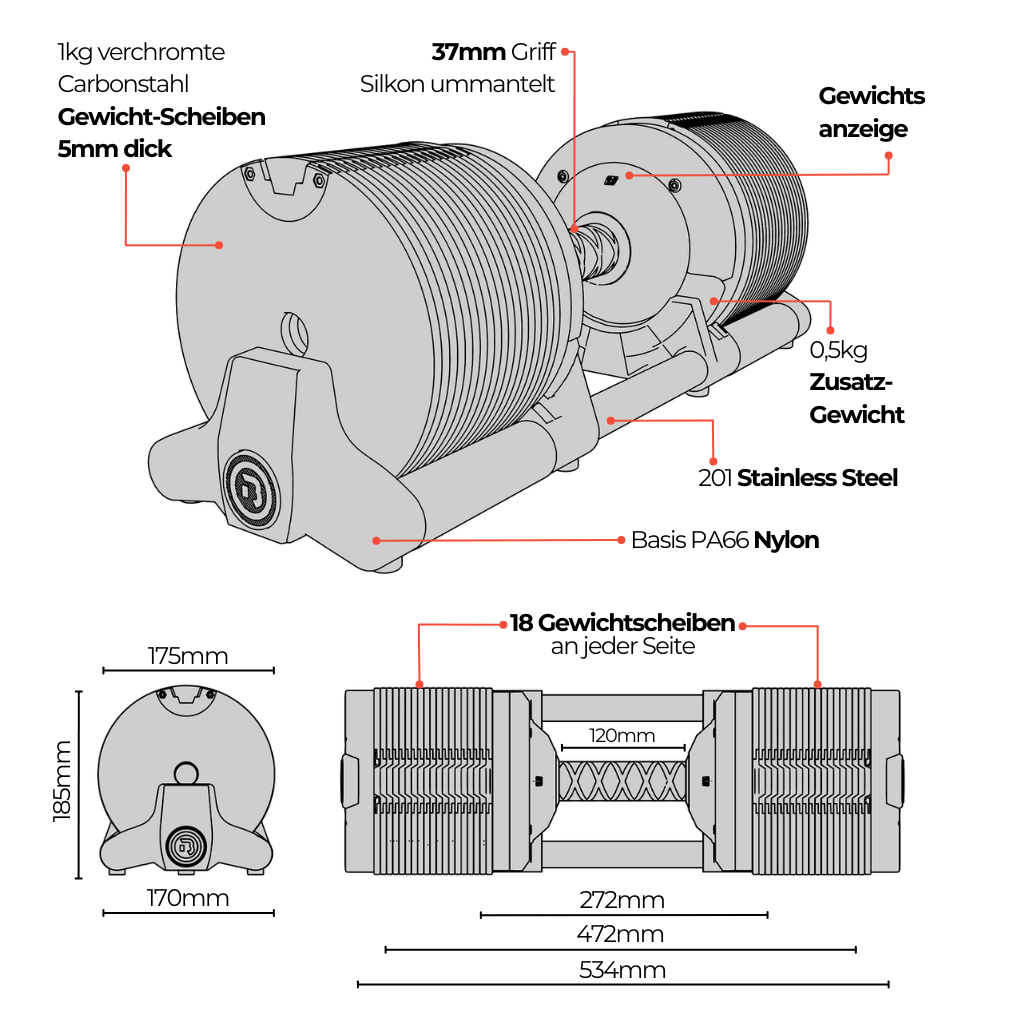 1kg verchromte Carbonstahl
**Gewicht-Scheiben 5mm dick**

**37mm** Griff
Silkon ummantelt

**Gewichts anzeige**

0,5kg
**Zusatz-Gewicht**

201 **Stainless Steel**

Basis PA66 **Nylon**

**18 Gewichtscheiben**
an jeder Seite

175mm

185mm

170mm

120mm

272mm

472mm

534mm